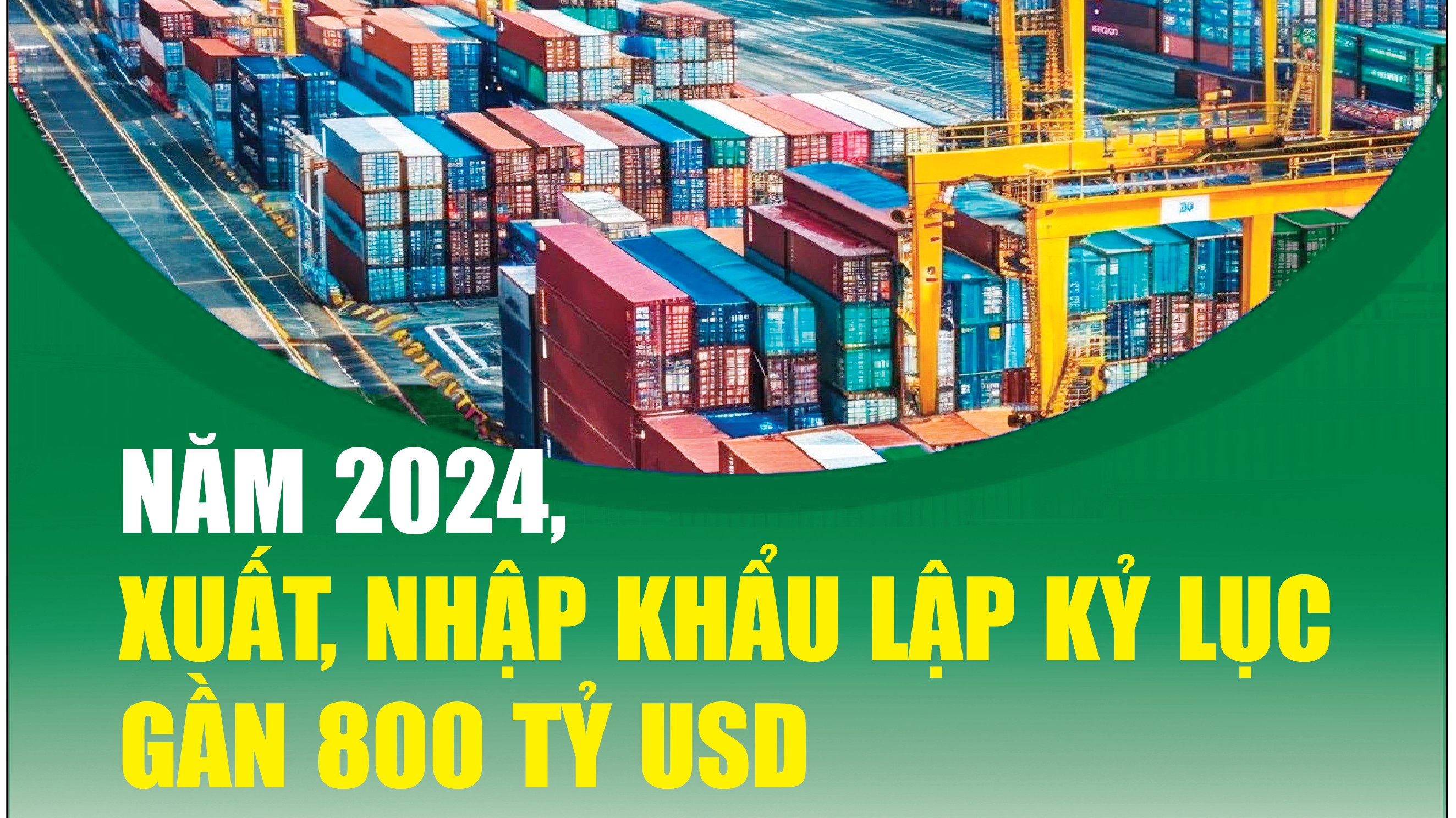 NĂM 2024,
XUẤT, NHẬP KHẨU LẬP KỶ LỤC
GẦN 800 TỶ USD