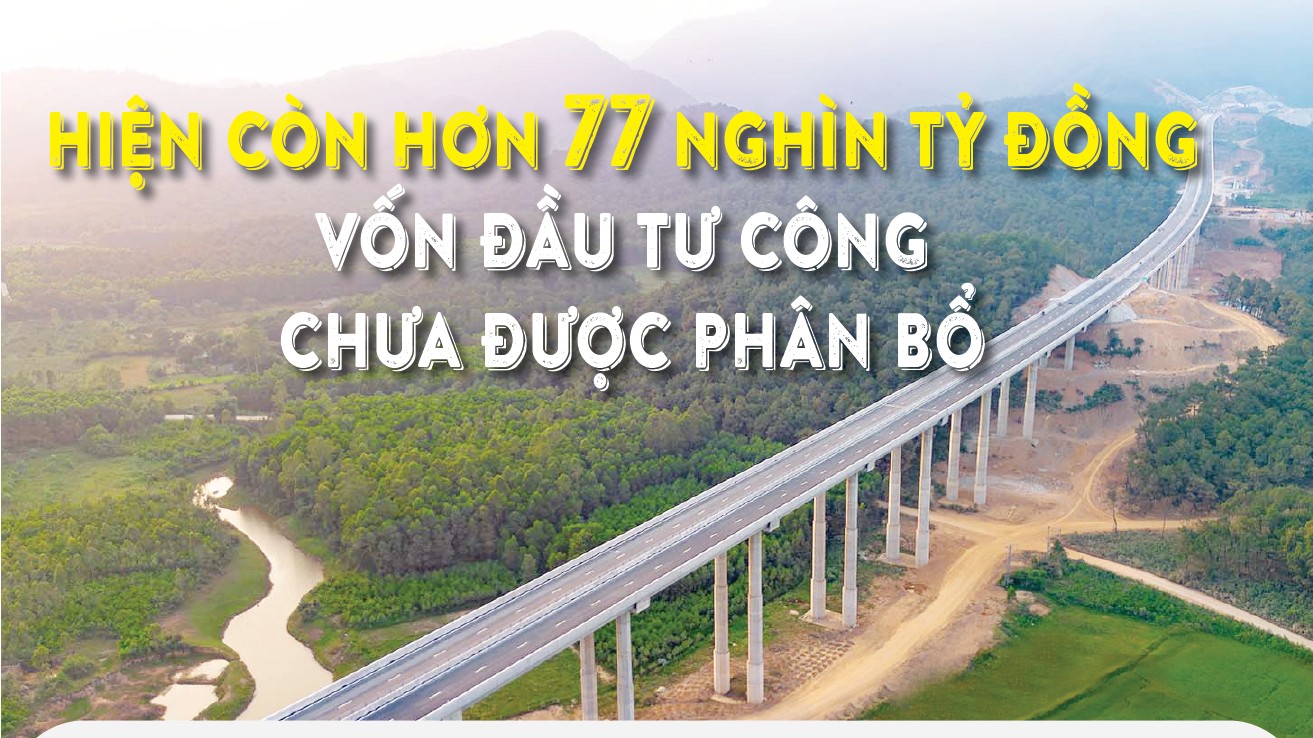 HIỆN CÒN HƠN 77 NGHÌN TỶ ĐỒNG
VỐN ĐẦU TƯ CÔNG
CHƯA ĐƯỢC PHÂN BỔ